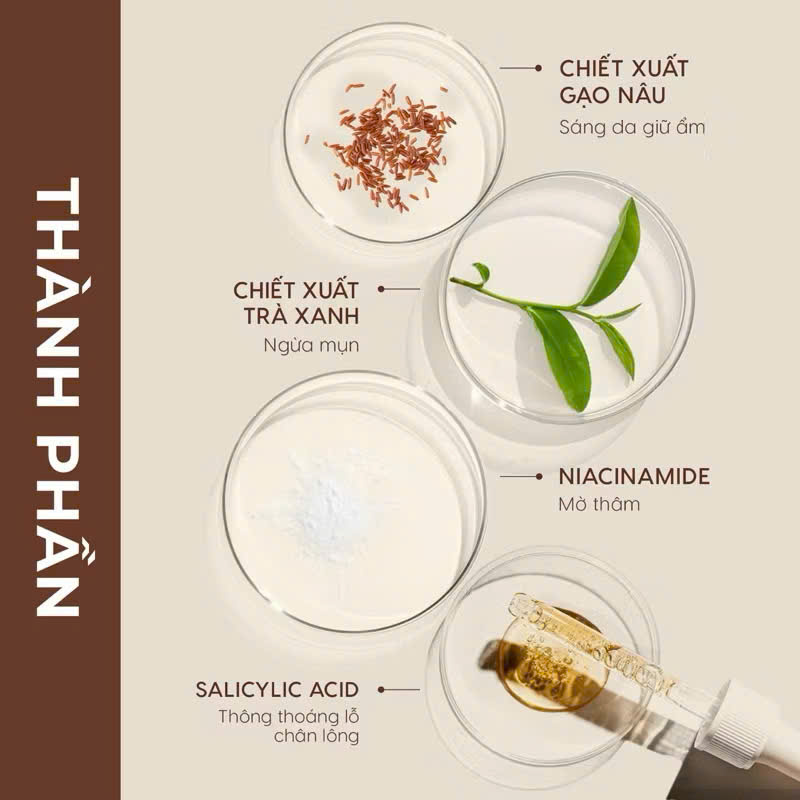 THÀNH PHẦN

CHIẾT XUẤT GẠO NÂU
Sáng da giữ ẩm

CHIẾT XUẤT TRÀ XANH
Ngừa mụn

NIACINAMIDE
Mờ thâm

SALICYLIC ACID
Thông thoáng lỗ chân lông